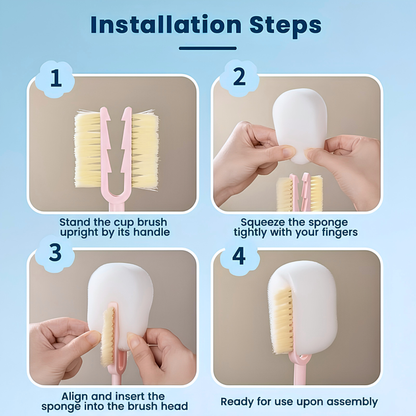 Installation Steps

1

Stand the cup brush upright by its handle

2

Squeeze the sponge tightly with your fingers

3

Align and insert the sponge into the brush head

4

Ready for use upon assembly