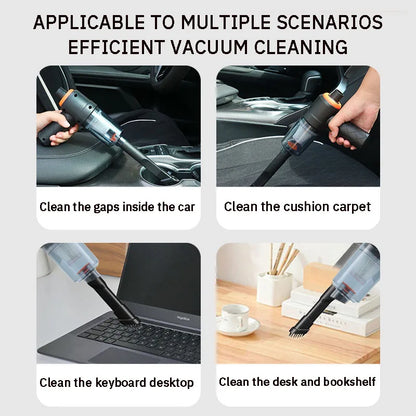 APPLICABLE TO MULTIPLE SCENARIOS
EFFICIENT VACUUM CLEANING

Clean the gaps inside the car

Clean the cushion carpet

Clean the keyboard desktop

Clean the desk and bookshelf